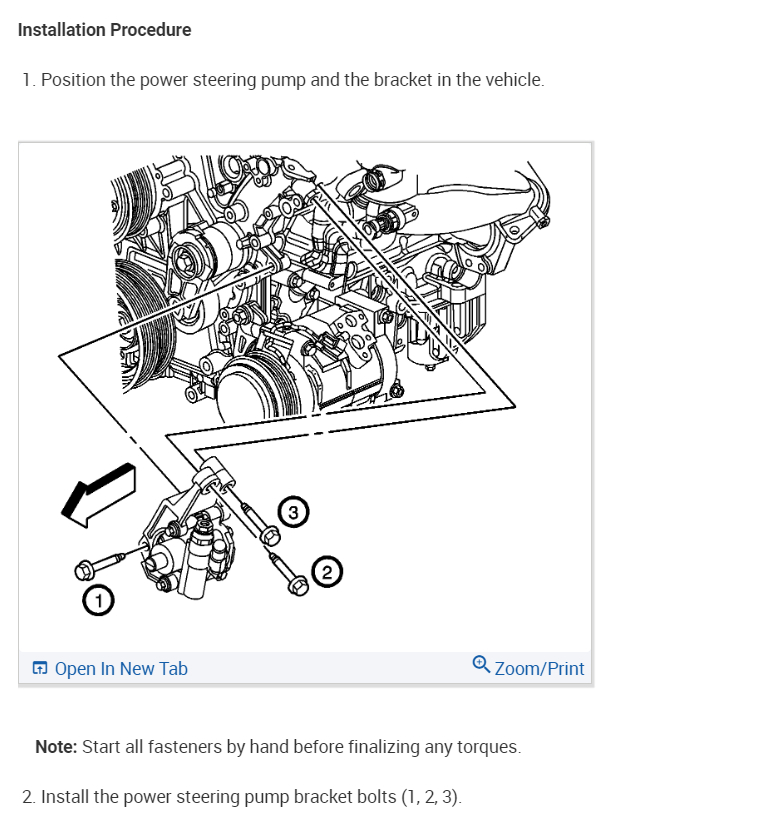 Installation Procedure

1. Position the power steering pump and the bracket in the vehicle.

3

2

1

Open In New Tab

Zoom/Print

Note: Start all fasteners by hand before finalizing any torques.

2. Install the power steering pump bracket bolts (1, 2, 3).