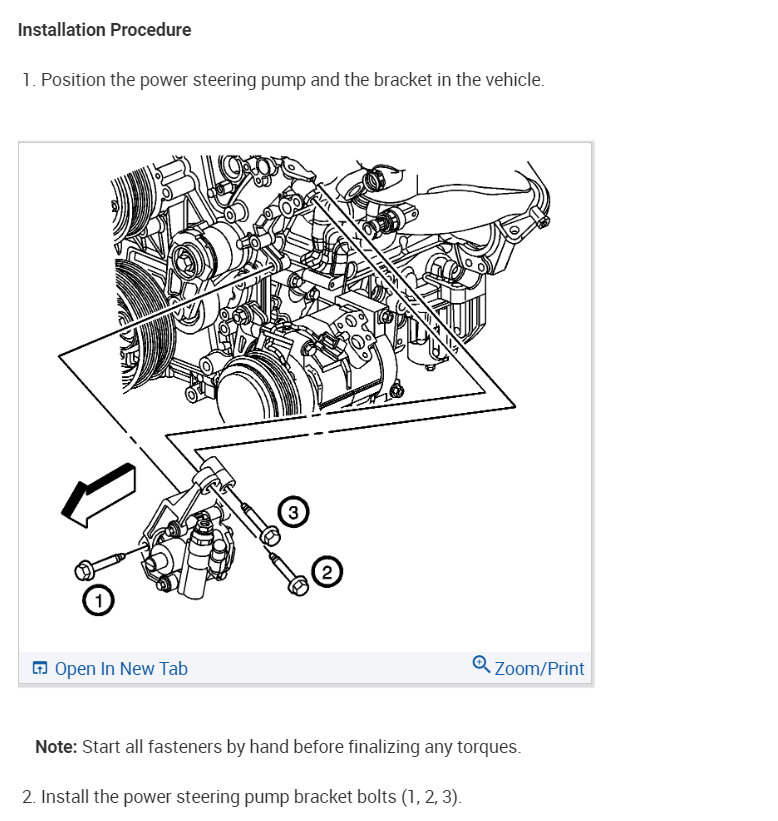 Installation Procedure

1. Position the power steering pump and the bracket in the vehicle.

3

2

1

Open In New Tab

Zoom/Print

Note: Start all fasteners by hand before finalizing any torques.

2. Install the power steering pump bracket bolts (1, 2, 3).