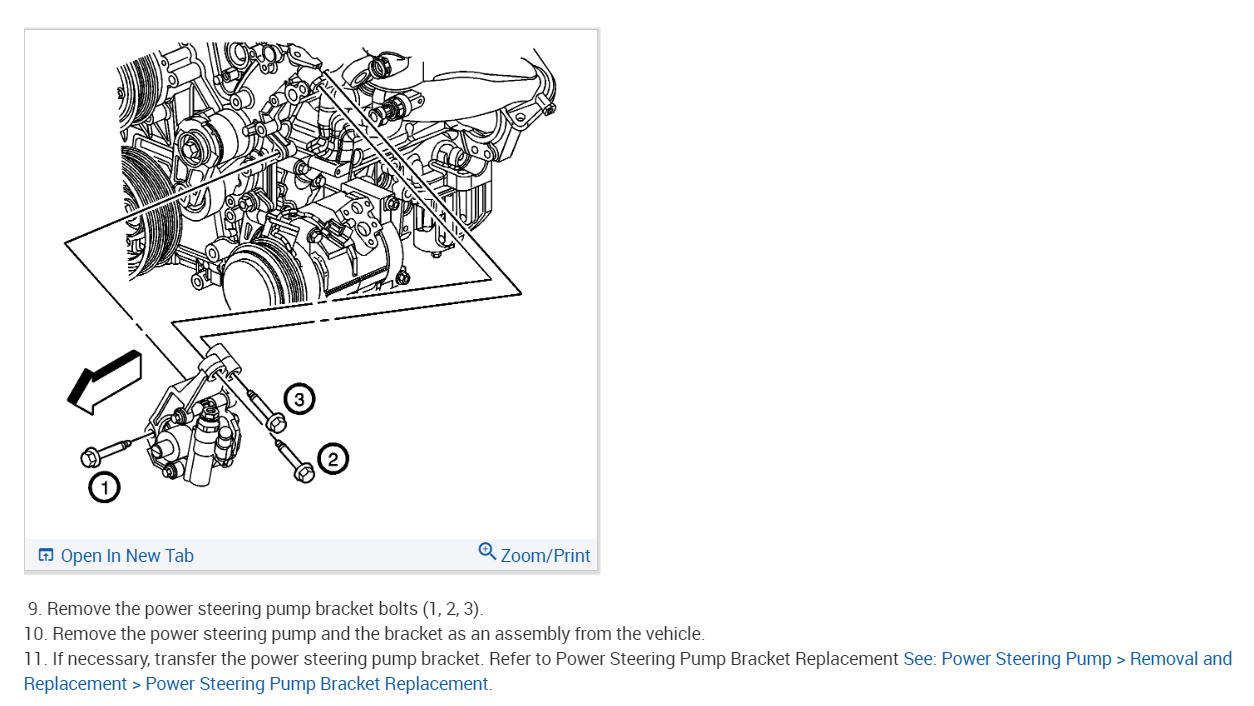 3

2

1

Open In New Tab

Zoom/Print

9. Remove the power steering pump bracket bolts (1, 2, 3).
10. Remove the power steering pump and the bracket as an assembly from the vehicle.
11. If necessary, transfer the power steering pump bracket. Refer to Power Steering Pump Bracket Replacement See: Power Steering Pump > Removal and Replacement > Power Steering Pump Bracket Replacement.