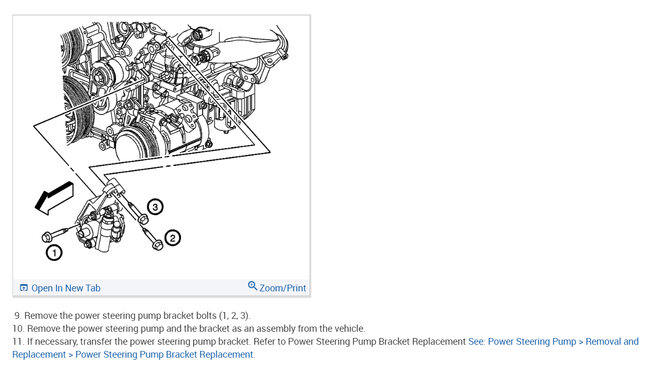 3

2

1

Open In New Tab

Zoom/Print

9. Remove the power steering pump bracket bolts (1, 2, 3).
10. Remove the power steering pump and the bracket as an assembly from the vehicle.
11. If necessary, transfer the power steering pump bracket. Refer to Power Steering Pump Bracket Replacement See: Power Steering Pump > Removal and Replacement > Power Steering Pump Bracket Replacement.