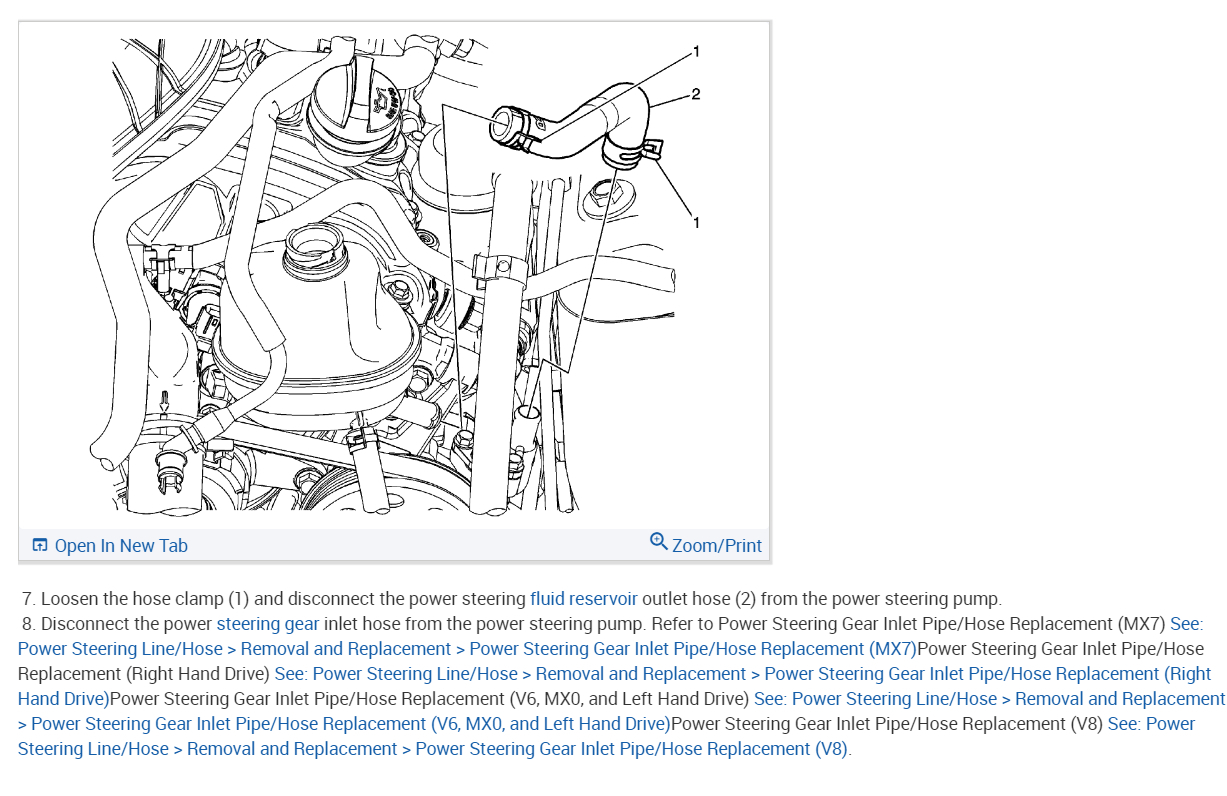 1
2
1

Open In New Tab
Zoom/Print

7. Loosen the hose clamp (1) and disconnect the power steering fluid reservoir outlet hose (2) from the power steering pump.
8. Disconnect the power steering gear inlet hose from the power steering pump. Refer to Power Steering Gear Inlet Pipe/Hose Replacement (MX7) See: Power Steering Line/Hose > Removal and Replacement > Power Steering Gear Inlet Pipe/Hose Replacement (MX7)Power Steering Gear Inlet Pipe/Hose Replacement (Right Hand Drive) See: Power Steering Line/Hose > Removal and Replacement > Power Steering Gear Inlet Pipe/Hose Replacement (Right Hand Drive)Power Steering Gear Inlet Pipe/Hose Replacement (V6, MX0, and Left Hand Drive) See: Power Steering Line/Hose > Removal and Replacement > Power Steering Gear Inlet Pipe/Hose Replacement (V6, MX0, and Left Hand Drive)Power Steering Gear Inlet Pipe/Hose Replacement (V8) See: Power Steering Line/Hose > Removal and Replacement > Power Steering Gear Inlet Pipe/Hose Replacement (V8).