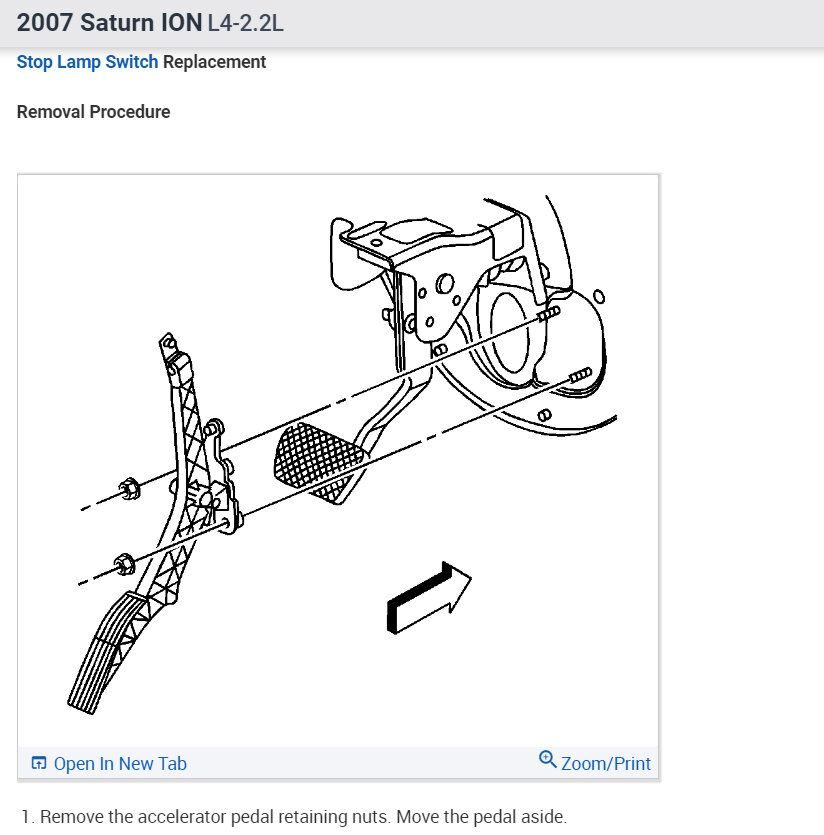 2007 Saturn ION L4-2.2L

Stop Lamp Switch Replacement

Removal Procedure

Open In New Tab

Zoom/Print

1. Remove the accelerator pedal retaining nuts. Move the pedal aside.