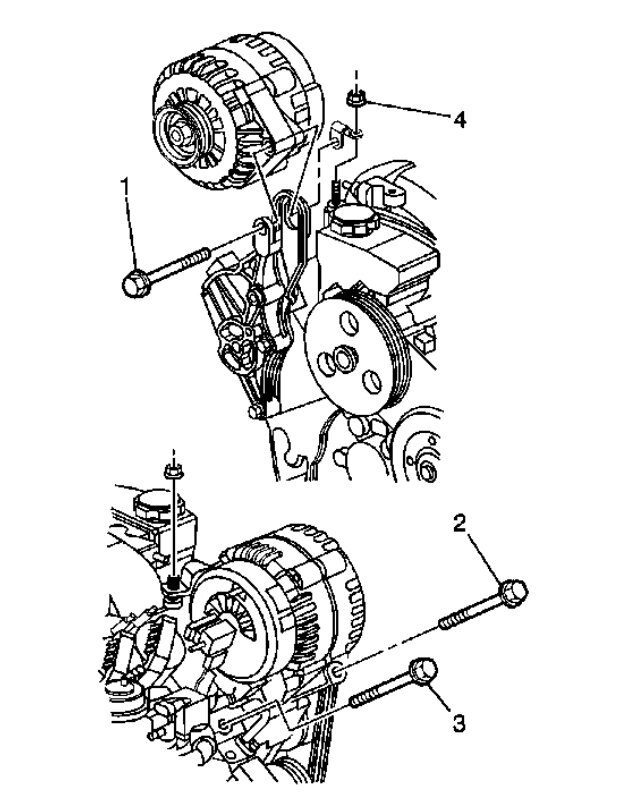 4
1
2
3