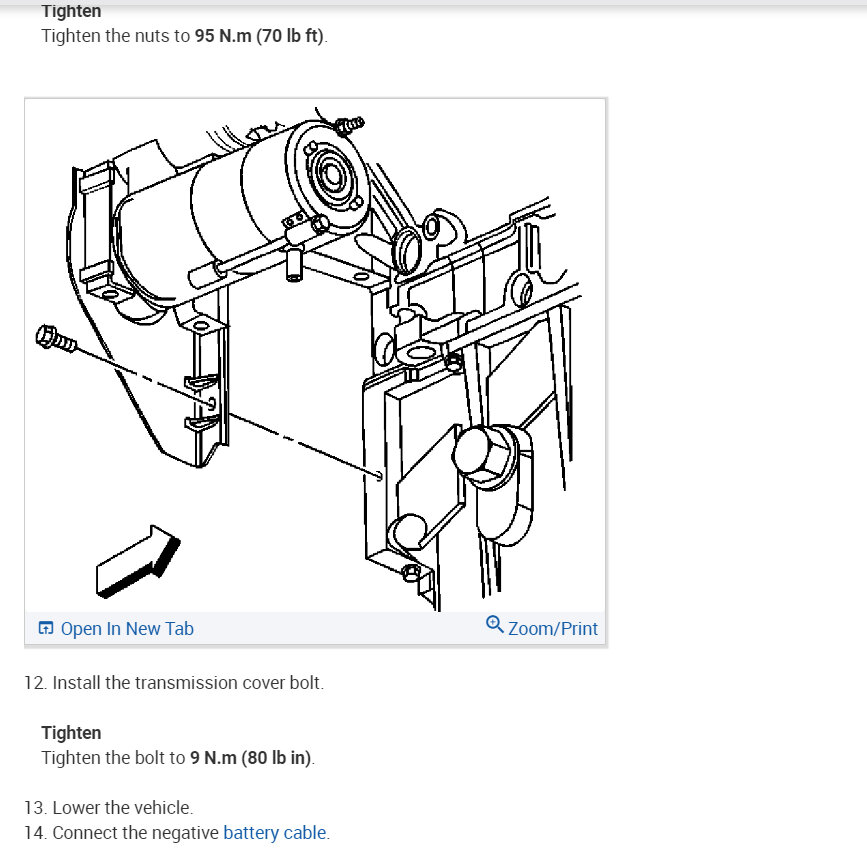 Tighten
Tighten the nuts to 95 N.m (70 lb ft).

Open In New Tab
Zoom/Print

12. Install the transmission cover bolt.

Tighten
Tighten the bolt to 9 N.m (80 lb in).

13. Lower the vehicle.
14. Connect the negative battery cable.