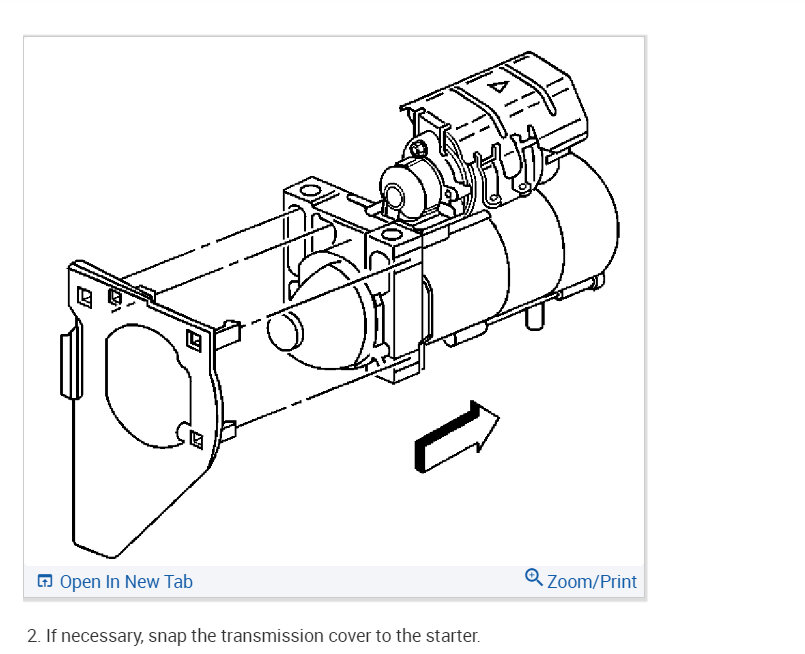 Open In New Tab

Zoom/Print

2. If necessary, snap the transmission cover to the starter.