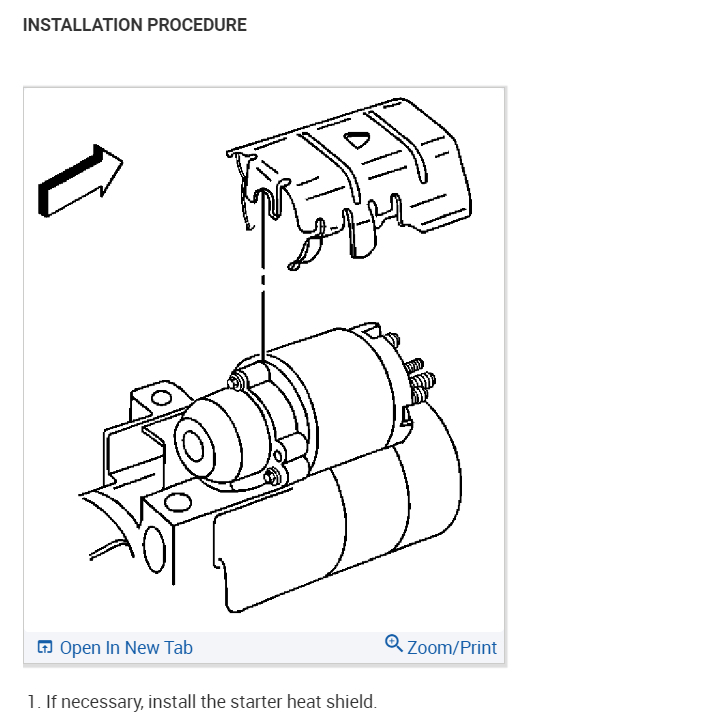 INSTALLATION PROCEDURE

Open In New Tab

Zoom/Print

1. If necessary, install the starter heat shield.