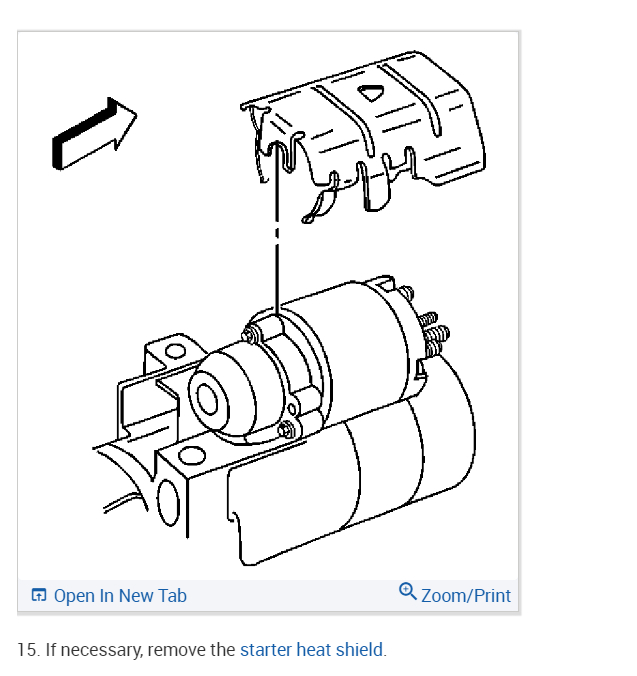 Open In New Tab

Zoom/Print

15. If necessary, remove the starter heat shield.