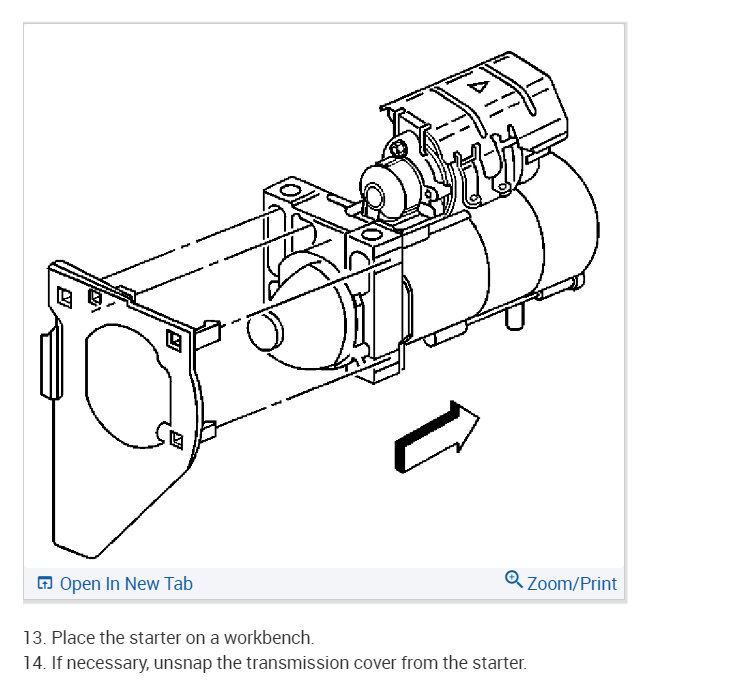 Open In New Tab
Zoom/Print

13. Place the starter on a workbench.
14. If necessary, unsnap the transmission cover from the starter.