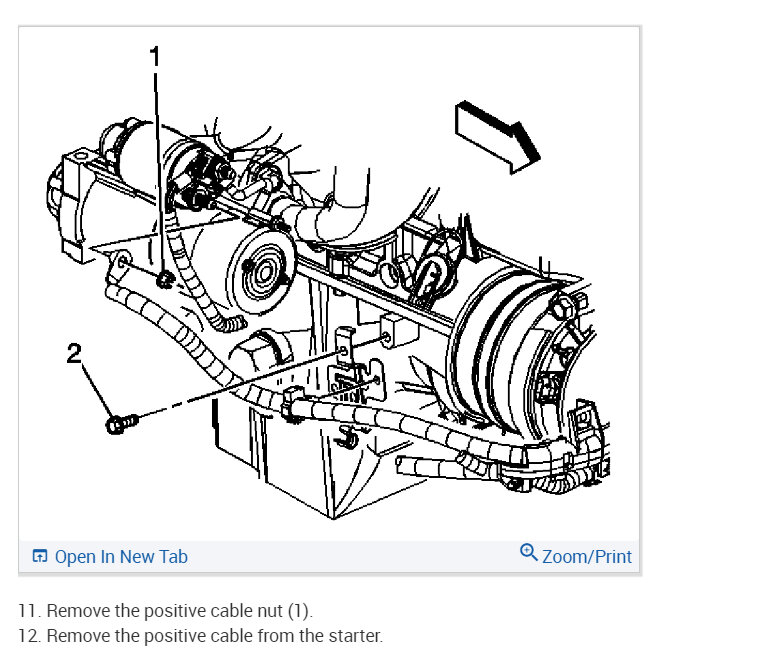 1

2

Open In New Tab

Zoom/Print

11. Remove the positive cable nut (1).
12. Remove the positive cable from the starter.