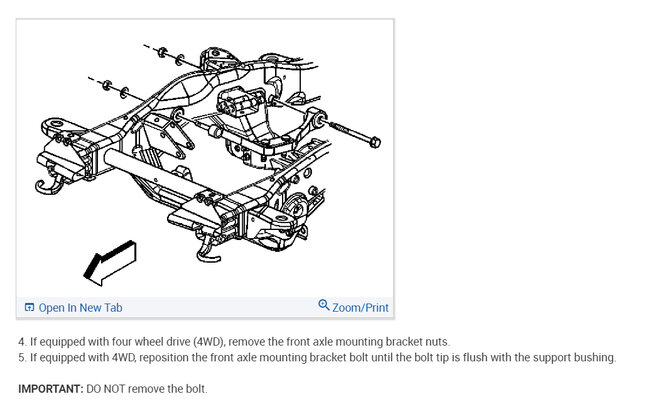 Open In New Tab
Zoom/Print

4. If equipped with four wheel drive (4WD), remove the front axle mounting bracket nuts.
5. If equipped with 4WD, reposition the front axle mounting bracket bolt until the bolt tip is flush with the support bushing.

IMPORTANT: DO NOT remove the bolt.