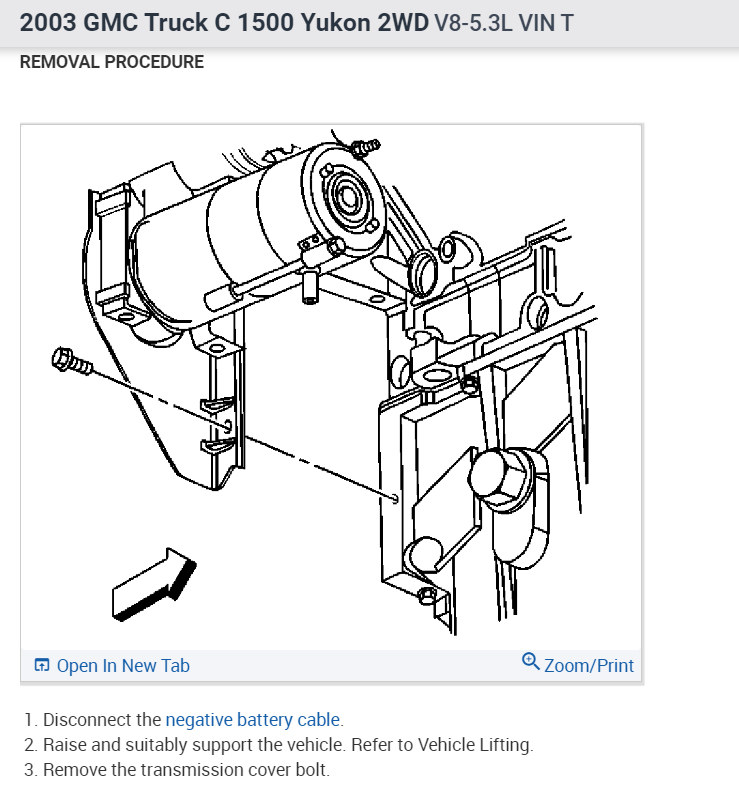 2003 GMC Truck C 1500 Yukon 2WD V8-5.3L VIN T

REMOVAL PROCEDURE

Open In New Tab

Zoom/Print

1. Disconnect the negative battery cable.
2. Raise and suitably support the vehicle. Refer to Vehicle Lifting.
3. Remove the transmission cover bolt.