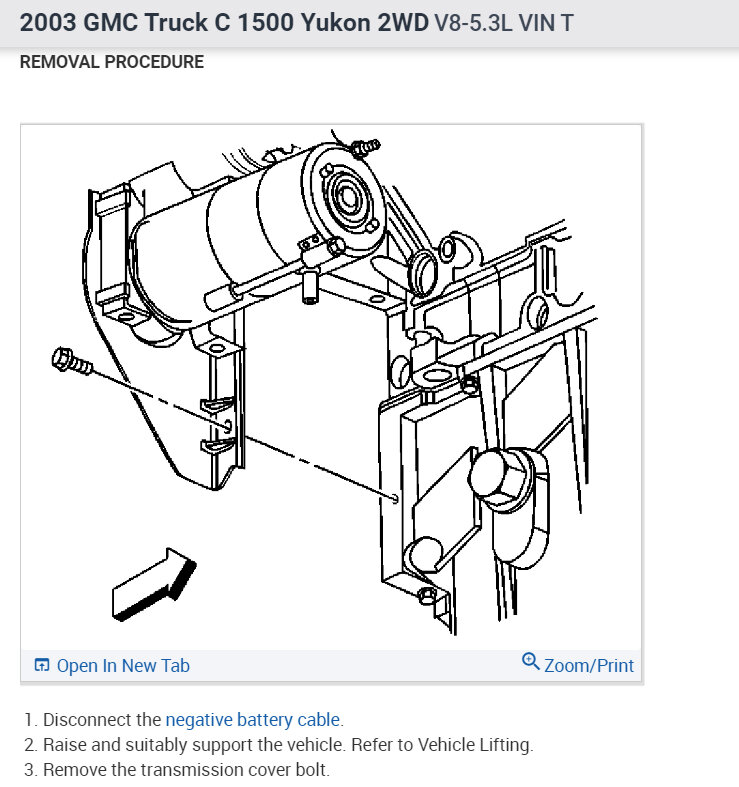 2003 GMC Truck C 1500 Yukon 2WD V8-5.3L VIN T

REMOVAL PROCEDURE

Open In New Tab

Zoom/Print

1. Disconnect the negative battery cable.
2. Raise and suitably support the vehicle. Refer to Vehicle Lifting.
3. Remove the transmission cover bolt.