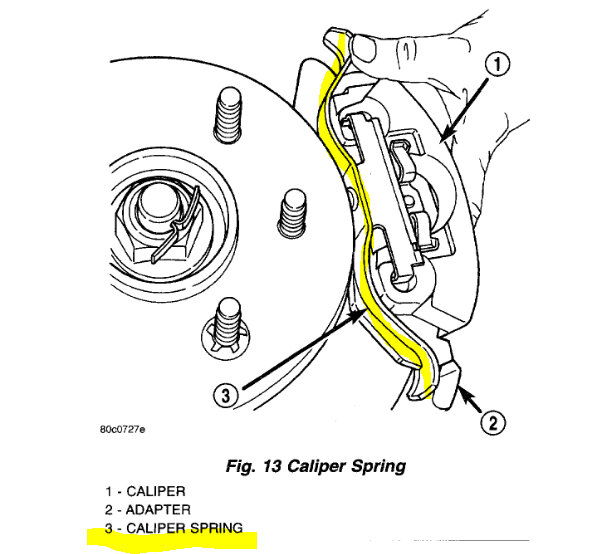 1
3
2
80c0727e

Fig. 13 Caliper Spring

1 - CALIPER
2 - ADAPTER
3 - CALIPER SPRING