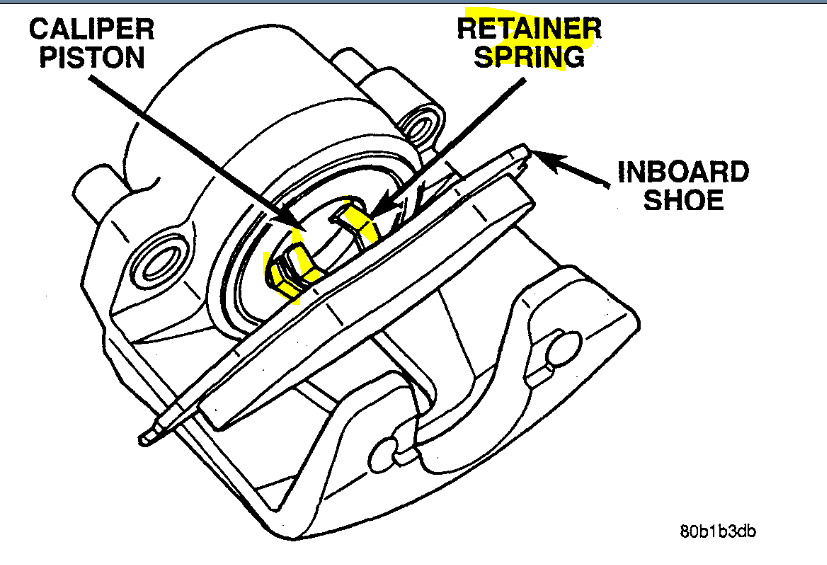 CALIPER PISTON

RETAINER SPRING

INBOARD SHOE

80b1b3db