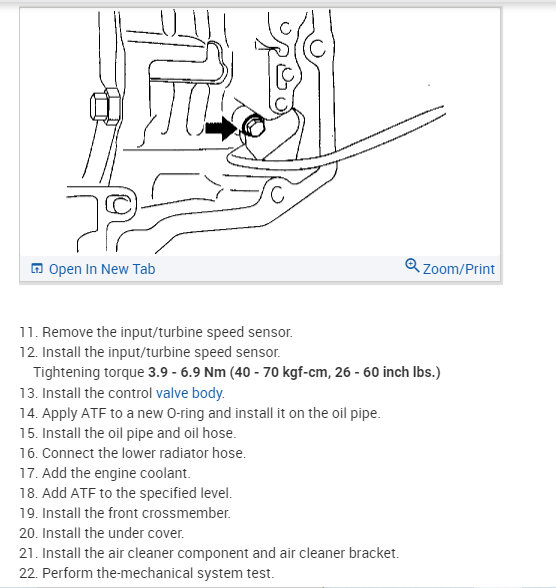 Open In New Tab

Zoom/Print

11. Remove the input/turbine speed sensor.
12. Install the input/turbine speed sensor.
Tightening torque 3.9 - 6.9 Nm (40 - 70 kgf-cm, 26 - 60 inch lbs.)
13. Install the control valve body.
14. Apply ATF to a new O-ring and install it on the oil pipe.
15. Install the oil pipe and oil hose.
16. Connect the lower radiator hose.
17. Add the engine coolant.
18. Add ATF to the specified level.
19. Install the front crossmember.
20. Install the under cover.
21. Install the air cleaner component and air cleaner bracket.
22. Perform the-mechanical system test.