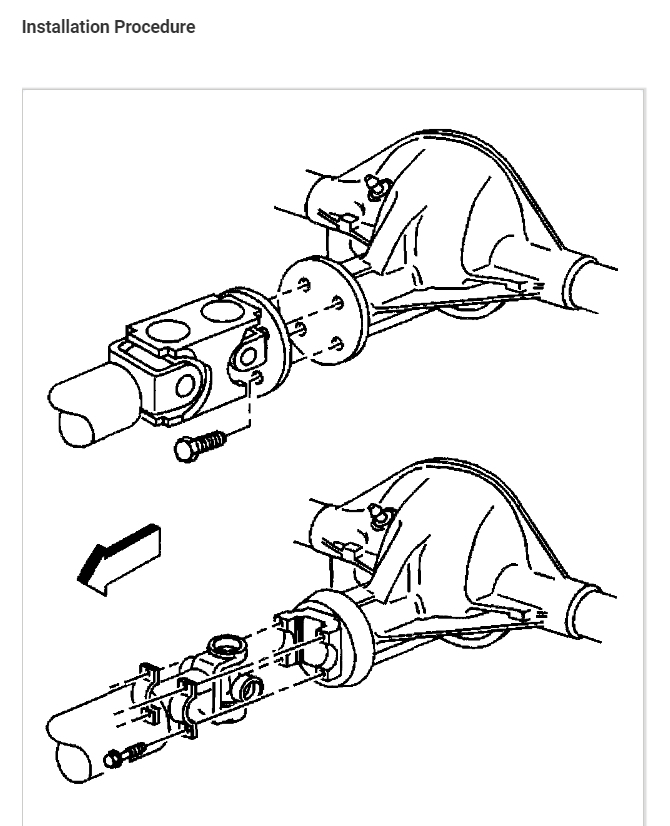 Installation Procedure