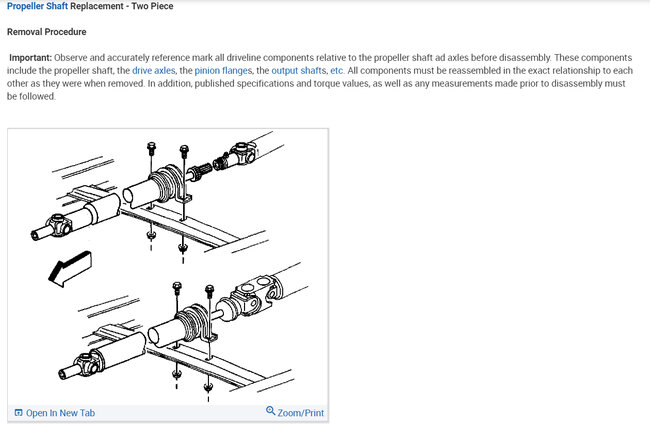 Propeller Shaft Replacement - Two Piece

Removal Procedure

Important: Observe and accurately reference mark all driveline components relative to the propeller shaft ad axles before disassembly. These components include the propeller shaft, the drive axles, the pinion flanges, the output shafts, etc. All components must be reassembled in the exact relationship to each other as they were when removed. In addition, published specifications and torque values, as well as any measurements made prior to disassembly must be followed.

Open In New Tab

Zoom/Print