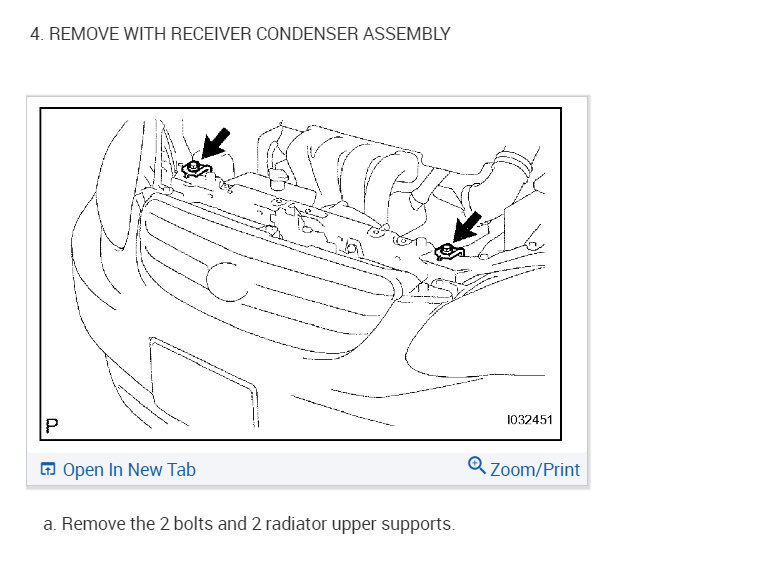 4. REMOVE WITH RECEIVER CONDENSER ASSEMBLY

P

I032451

Open In New Tab

Zoom/Print

a. Remove the 2 bolts and 2 radiator upper supports.