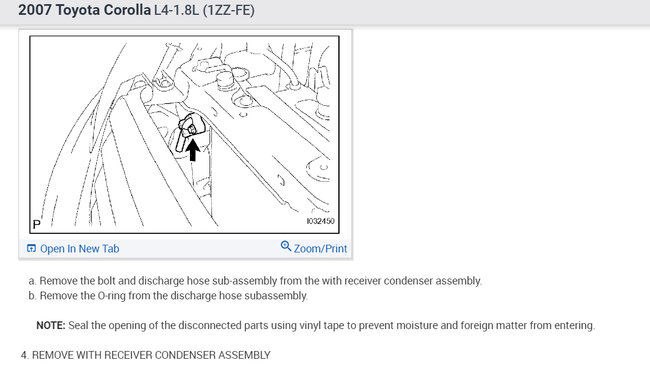 2007 Toyota Corolla L4-1.8L (1ZZ-FE)

P

I032450

Open In New Tab

Zoom/Print

a. Remove the bolt and discharge hose sub-assembly from the with receiver condenser assembly.
b. Remove the O-ring from the discharge hose subassembly.

NOTE: Seal the opening of the disconnected parts using vinyl tape to prevent moisture and foreign matter from entering.

4. REMOVE WITH RECEIVER CONDENSER ASSEMBLY