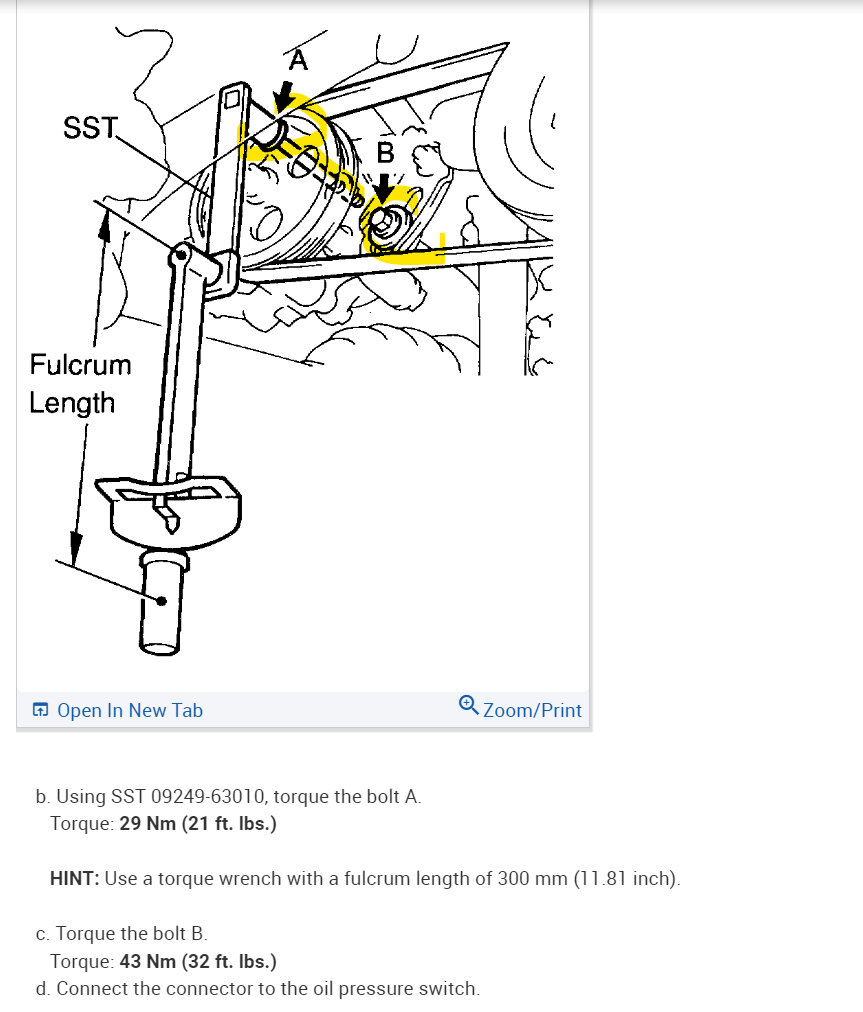 A
SST
B
Fulcrum Length

Open In New Tab
Zoom/Print

b. Using SST 09249-63010, torque the bolt A.
Torque: 29 Nm (21 ft. lbs.)

HINT: Use a torque wrench with a fulcrum length of 300 mm (11.81 inch).

c. Torque the bolt B.
Torque: 43 Nm (32 ft. lbs.)
d. Connect the connector to the oil pressure switch.