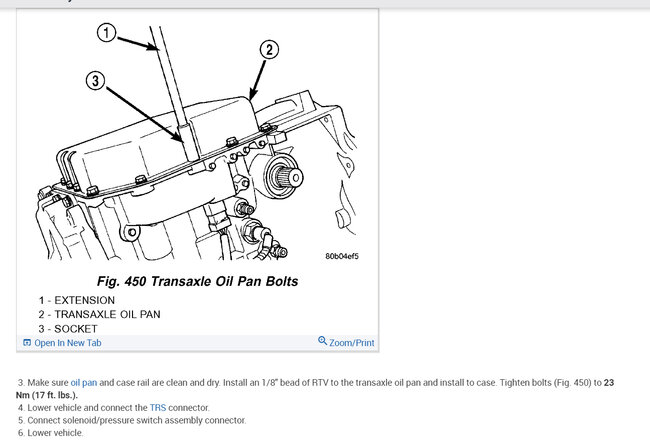 1

2

3

80b04ef5

Fig. 450 Transaxle Oil Pan Bolts

1 - EXTENSION
2 - TRANSAXLE OIL PAN
3 - SOCKET

Open In New Tab

Zoom/Print

3. Make sure oil pan and case rail are clean and dry. Install an 1/8" bead of RTV to the transaxle oil pan and install to case. Tighten bolts (Fig. 450) to 23 Nm (17 ft. lbs.).
4. Lower vehicle and connect the TRS connector.
5. Connect solenoid/pressure switch assembly connector.
6. Lower vehicle.