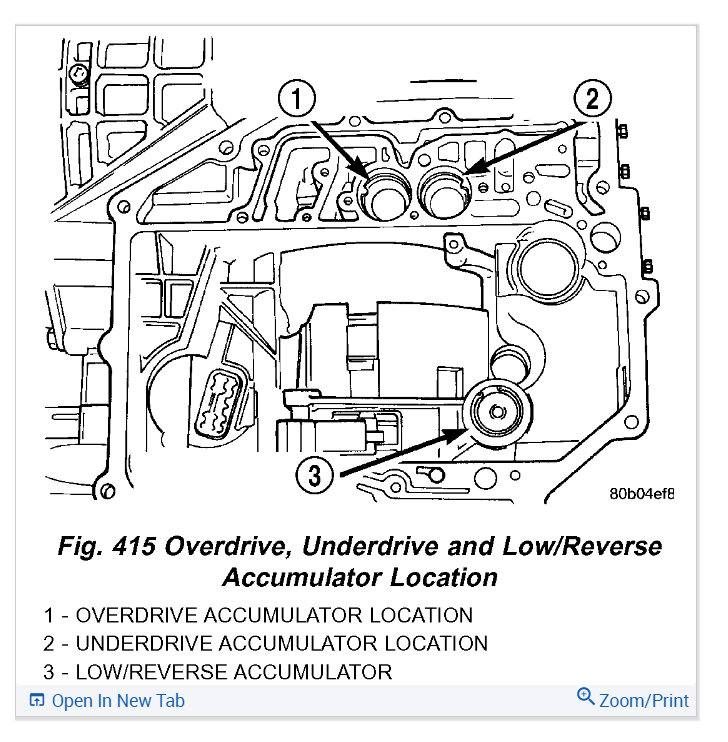 1

2

3

80b04ef8

Fig. 415 Overdrive, Underdrive and Low/Reverse Accumulator Location

1 - OVERDRIVE ACCUMULATOR LOCATION
2 - UNDERDRIVE ACCUMULATOR LOCATION
3 - LOW/REVERSE ACCUMULATOR

Open In New Tab

Zoom/Print