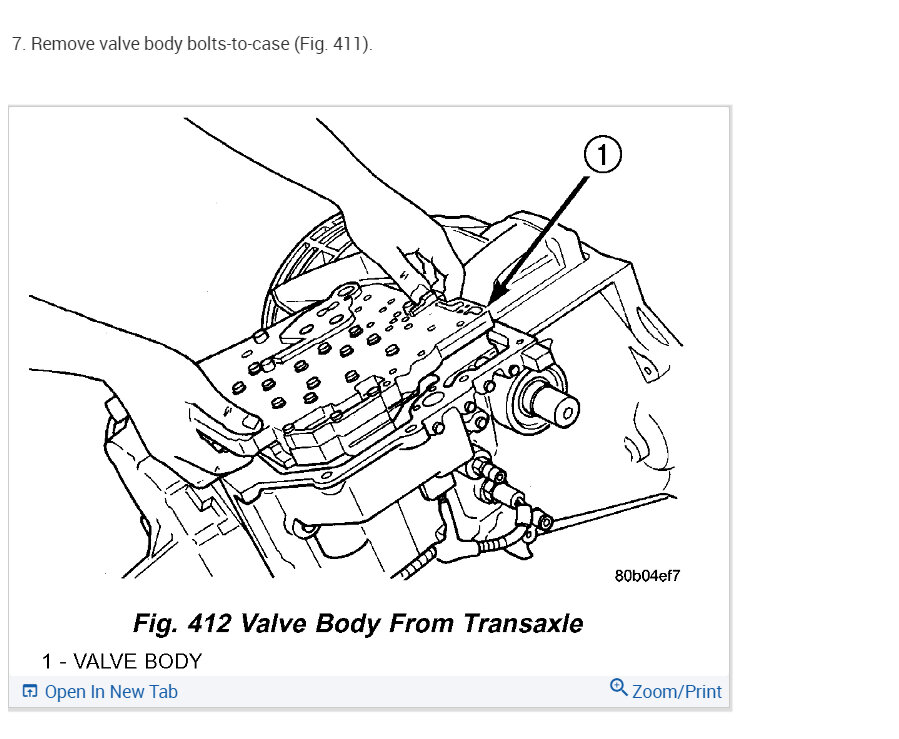 7. Remove valve body bolts-to-case (Fig. 411).

1

80b04ef7

Fig. 412 Valve Body From Transaxle

1 - VALVE BODY

Open In New Tab

Zoom/Print