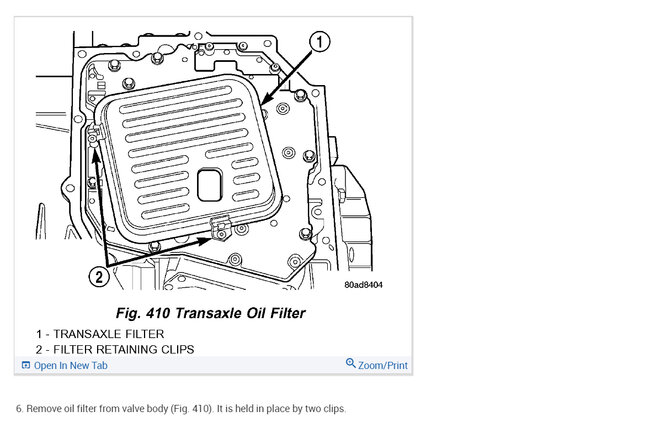 1

2

80ad8404

Fig. 410 Transaxle Oil Filter

1 - TRANSAXLE FILTER
2 - FILTER RETAINING CLIPS

Open In New Tab

Zoom/Print

6. Remove oil filter from valve body (Fig. 410). It is held in place by two clips.