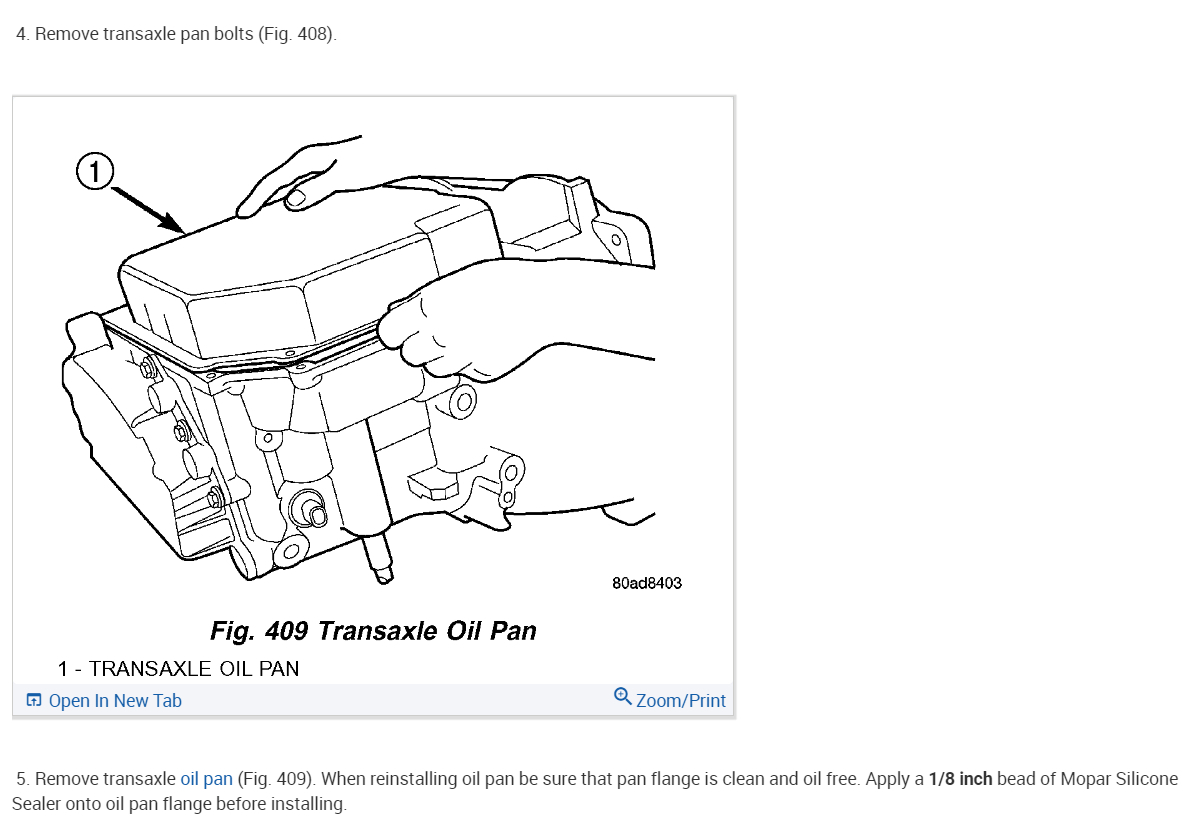 4. Remove transaxle pan bolts (Fig. 408).

1

80ad8403

Fig. 409 Transaxle Oil Pan

1 - TRANSAXLE OIL PAN

Open In New Tab

Zoom/Print

5. Remove transaxle oil pan (Fig. 409). When reinstalling oil pan be sure that pan flange is clean and oil free. Apply a 1/8 inch bead of Mopar Silicone Sealer onto oil pan flange before installing.