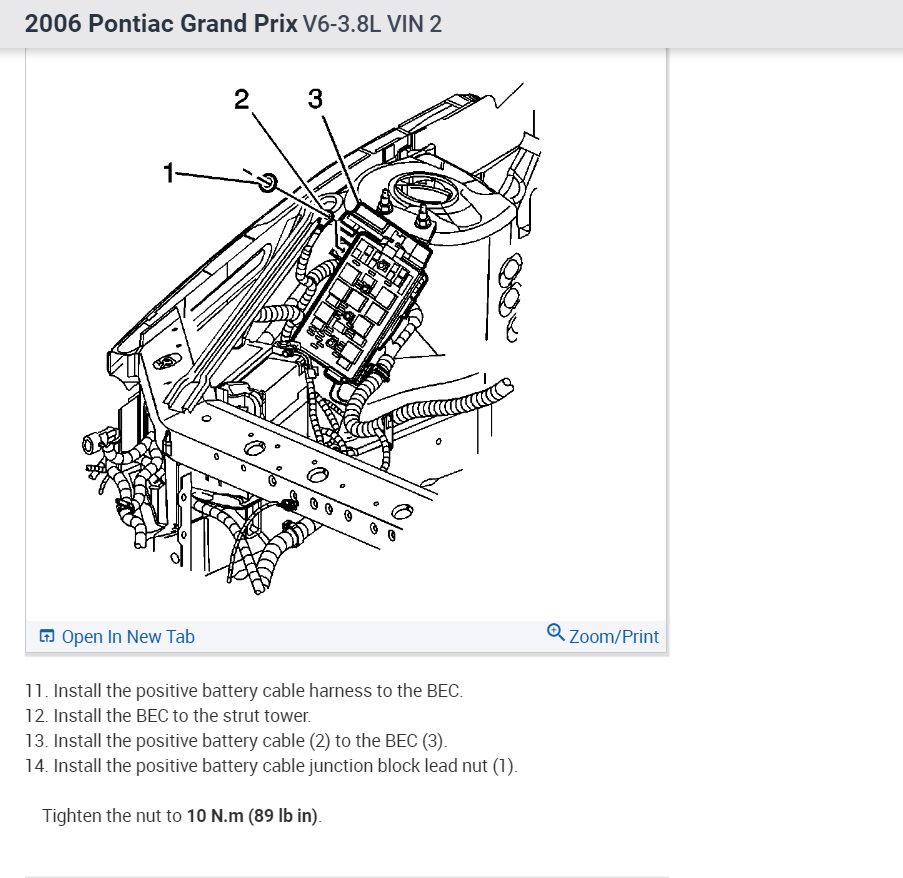 2006 Pontiac Grand Prix V6-3.8L VIN 2

2
3
1

Open In New Tab
Zoom/Print

11. Install the positive battery cable harness to the BEC.
12. Install the BEC to the strut tower.
13. Install the positive battery cable (2) to the BEC (3).
14. Install the positive battery cable junction block lead nut (1).

Tighten the nut to 10 N.m (89 lb in).