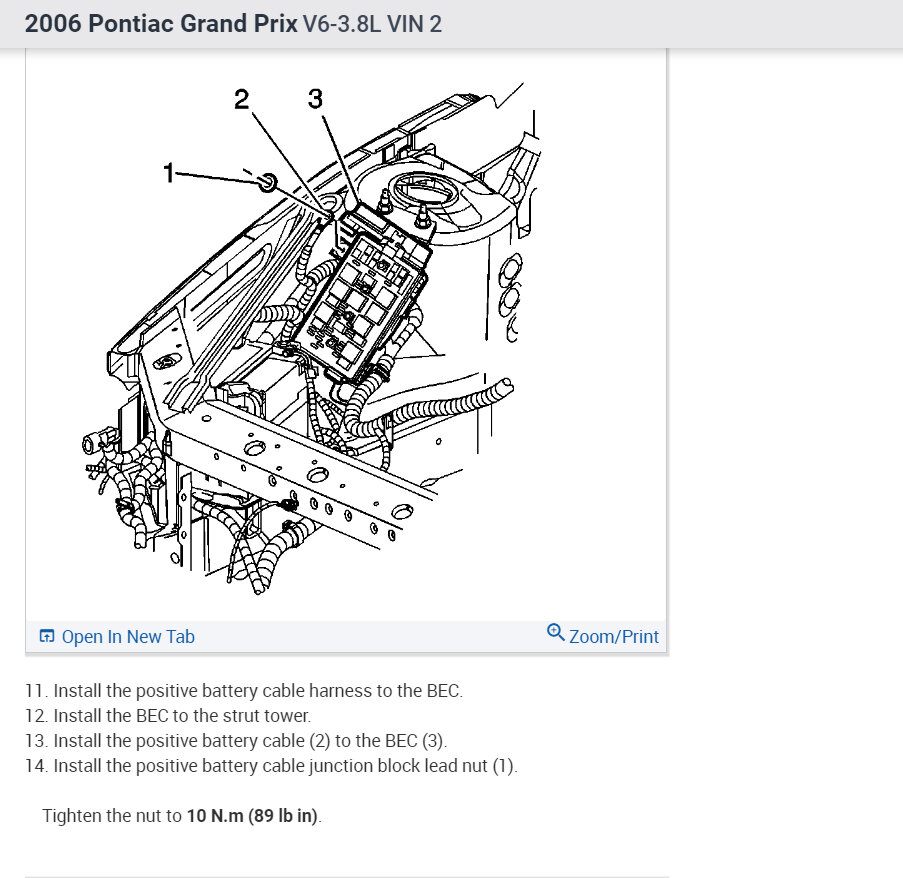 2006 Pontiac Grand Prix V6-3.8L VIN 2

2
3
1

Open In New Tab
Zoom/Print

11. Install the positive battery cable harness to the BEC.
12. Install the BEC to the strut tower.
13. Install the positive battery cable (2) to the BEC (3).
14. Install the positive battery cable junction block lead nut (1).

Tighten the nut to 10 N.m (89 lb in).