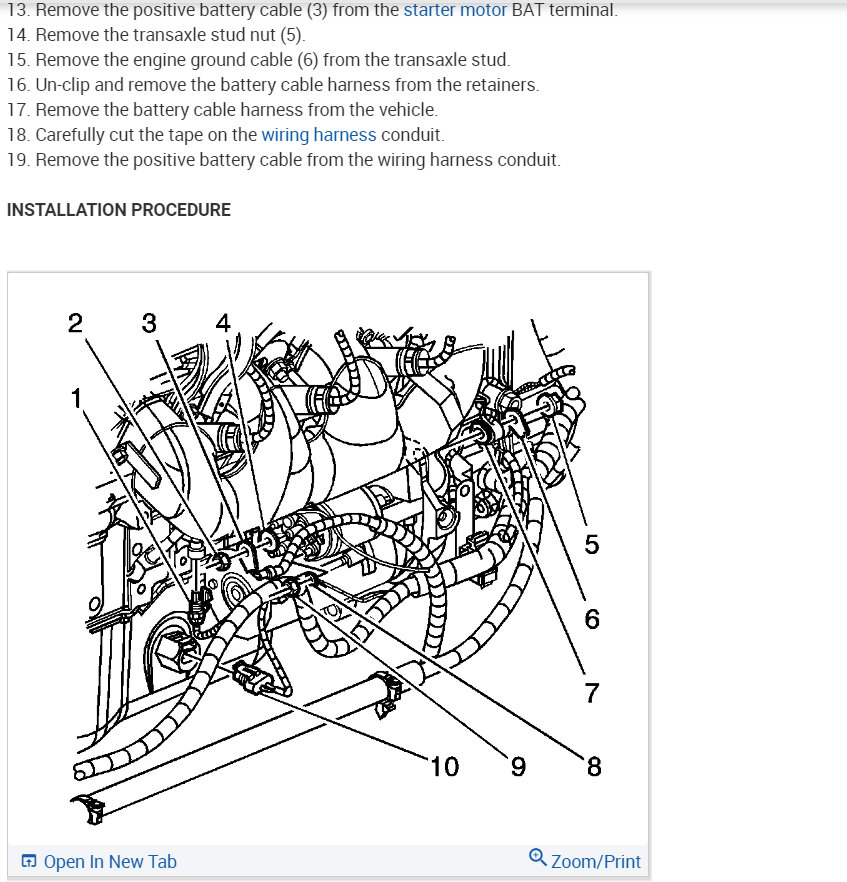 13. Remove the positive battery cable (3) from the starter motor BAT terminal.
14. Remove the transaxle stud nut (5).
15. Remove the engine ground cable (6) from the transaxle stud.
16. Un-clip and remove the battery cable harness from the retainers.
17. Remove the battery cable harness from the vehicle.
18. Carefully cut the tape on the wiring harness conduit.
19. Remove the positive battery cable from the wiring harness conduit.

INSTALLATION PROCEDURE

2 3 4 1 5 6 7 10 9 8

Open In New Tab Zoom/Print