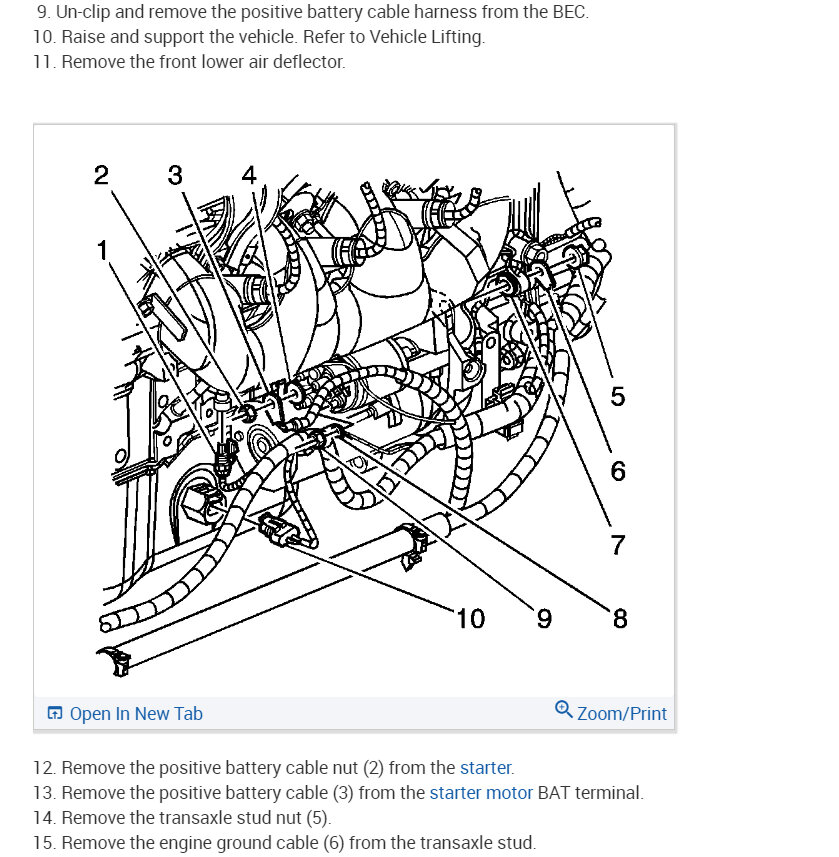 9. Un-clip and remove the positive battery cable harness from the BEC.
10. Raise and support the vehicle. Refer to Vehicle Lifting.
11. Remove the front lower air deflector.

2 3 4 1 5 6 7 10 9 8

Open In New Tab
Zoom/Print

12. Remove the positive battery cable nut (2) from the starter.
13. Remove the positive battery cable (3) from the starter motor BAT terminal.
14. Remove the transaxle stud nut (5).
15. Remove the engine ground cable (6) from the transaxle stud.