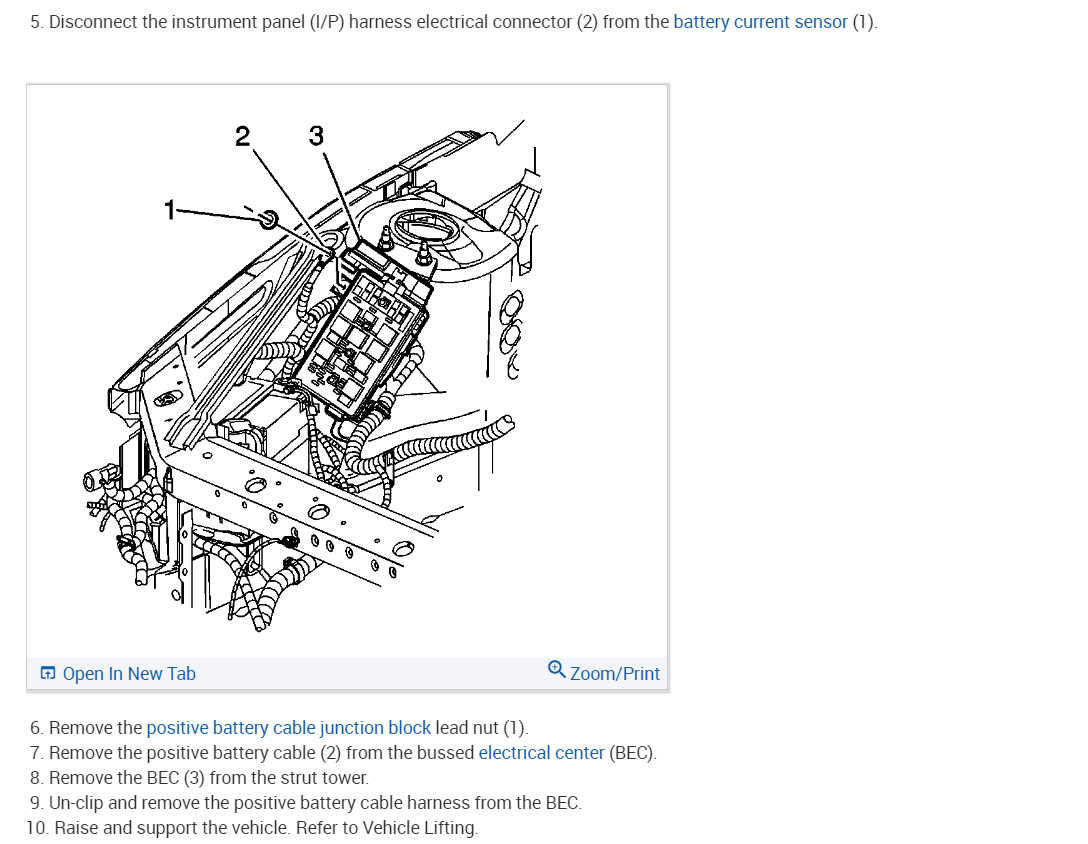 5. Disconnect the instrument panel (I/P) harness electrical connector (2) from the battery current sensor (1).

2
3
1

Open In New Tab
Zoom/Print

6. Remove the positive battery cable junction block lead nut (1).
7. Remove the positive battery cable (2) from the bussed electrical center (BEC).
8. Remove the BEC (3) from the strut tower.
9. Un-clip and remove the positive battery cable harness from the BEC.
10. Raise and support the vehicle. Refer to Vehicle Lifting.