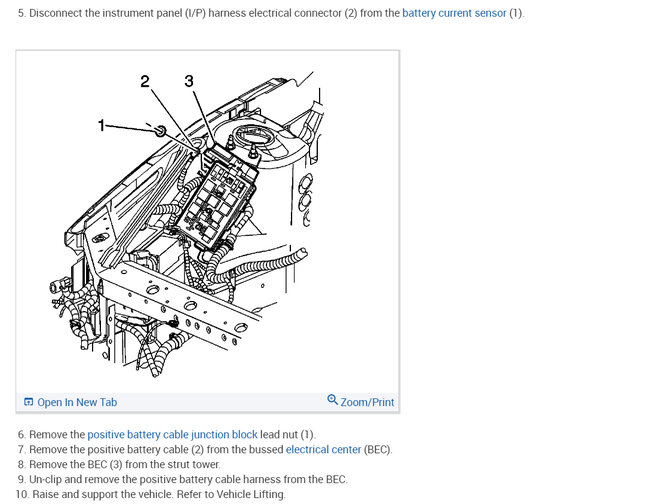 5. Disconnect the instrument panel (I/P) harness electrical connector (2) from the battery current sensor (1).

2
3
1

Open In New Tab
Zoom/Print

6. Remove the positive battery cable junction block lead nut (1).
7. Remove the positive battery cable (2) from the bussed electrical center (BEC).
8. Remove the BEC (3) from the strut tower.
9. Un-clip and remove the positive battery cable harness from the BEC.
10. Raise and support the vehicle. Refer to Vehicle Lifting.