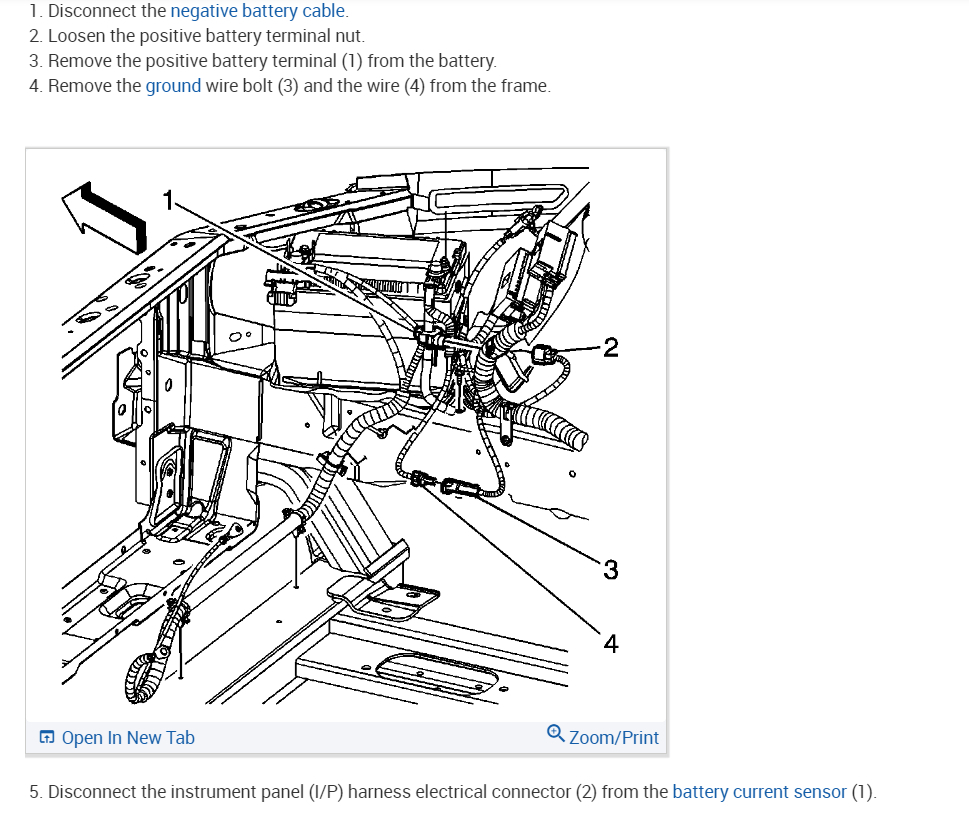 1. Disconnect the negative battery cable.
2. Loosen the positive battery terminal nut.
3. Remove the positive battery terminal (1) from the battery.
4. Remove the ground wire bolt (3) and the wire (4) from the frame.

1
2
3
4

Open In New Tab
Zoom/Print

5. Disconnect the instrument panel (I/P) harness electrical connector (2) from the battery current sensor (1).