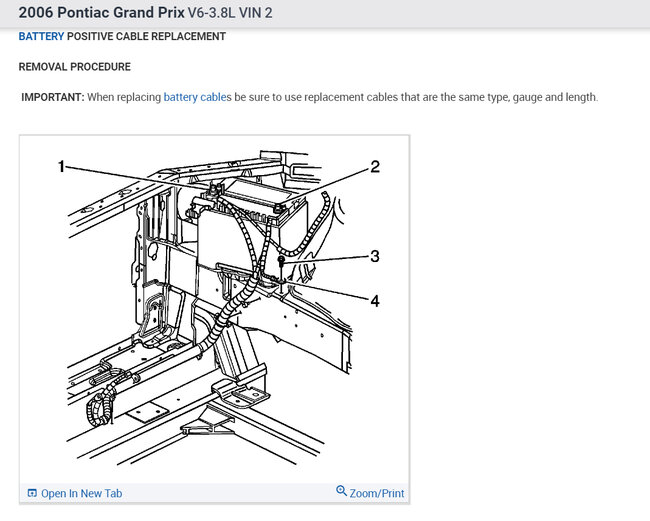 2006 Pontiac Grand Prix V6-3.8L VIN 2

BATTERY POSITIVE CABLE REPLACEMENT

REMOVAL PROCEDURE

IMPORTANT: When replacing battery cables be sure to use replacement cables that are the same type, gauge and length.

1
2
3
4

Open In New Tab
Zoom/Print