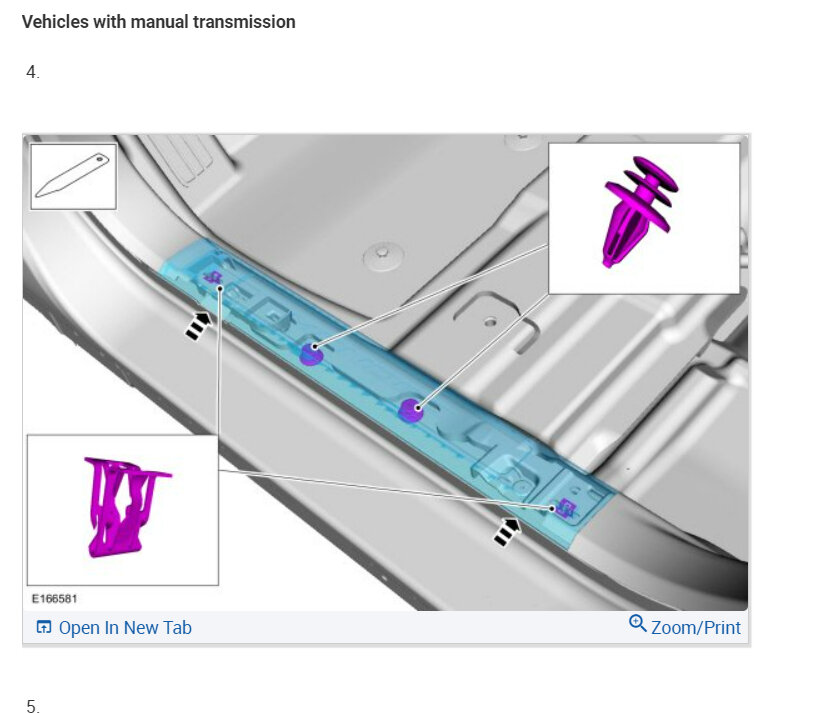 Vehicles with manual transmission

4.

E166581

Open In New Tab

Zoom/Print

5.