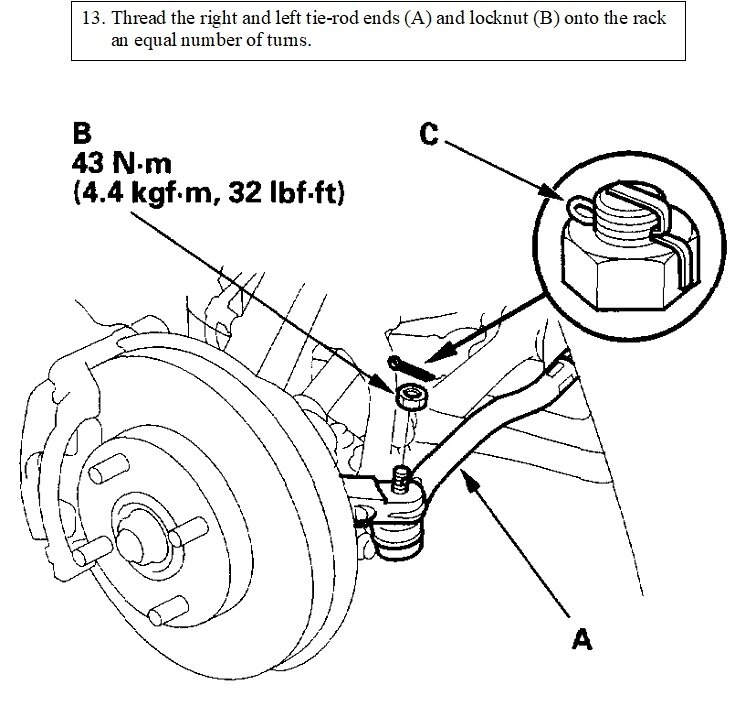 13. Thread the right and left tie-rod ends (A) and locknut (B) onto the rack an equal number of turns.

B
43 N·m
(4.4 kgf·m, 32 lbf·ft)

C

A