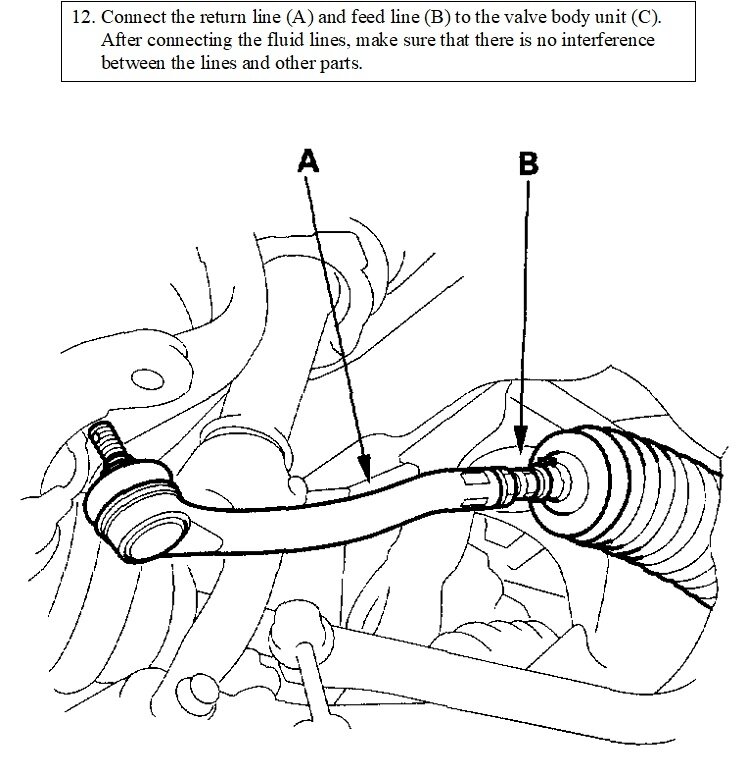 12. Connect the return line (A) and feed line (B) to the valve body unit (C). After connecting the fluid lines, make sure that there is no interference between the lines and other parts.

A

B