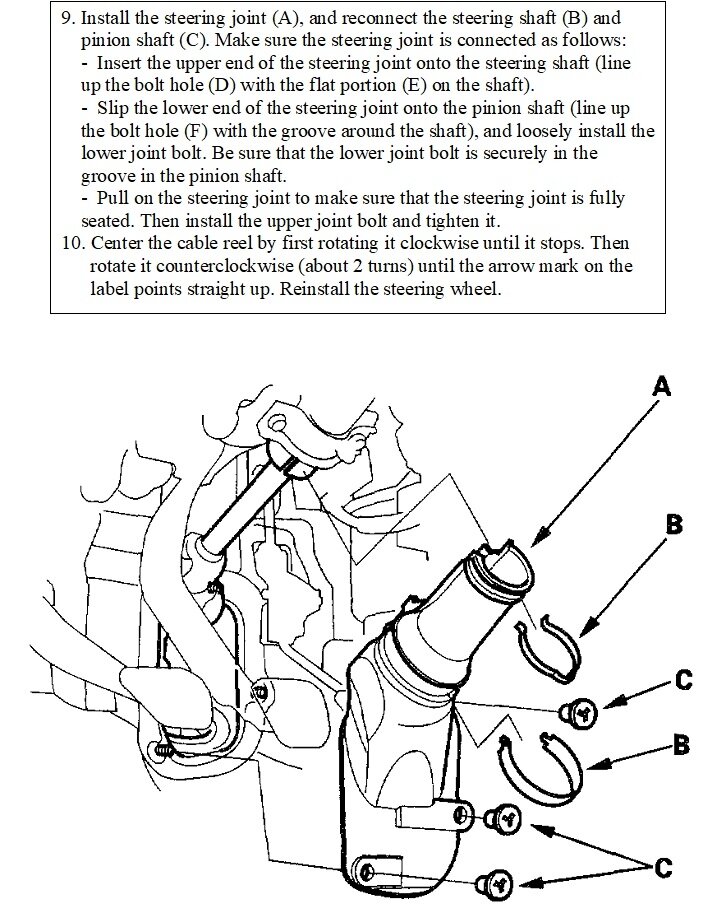 9. Install the steering joint (A), and reconnect the steering shaft (B) and pinion shaft (C). Make sure the steering joint is connected as follows:
- Insert the upper end of the steering joint onto the steering shaft (line up the bolt hole (D) with the flat portion (E) on the shaft).
- Slip the lower end of the steering joint onto the pinion shaft (line up the bolt hole (F) with the groove around the shaft), and loosely install the lower joint bolt. Be sure that the lower joint bolt is securely in the groove in the pinion shaft.
- Pull on the steering joint to make sure that the steering joint is fully seated. Then install the upper joint bolt and tighten it.
10. Center the cable reel by first rotating it clockwise until it stops. Then rotate it counterclockwise (about 2 turns) until the arrow mark on the label points straight up. Reinstall the steering wheel.

A
B
C
B
C