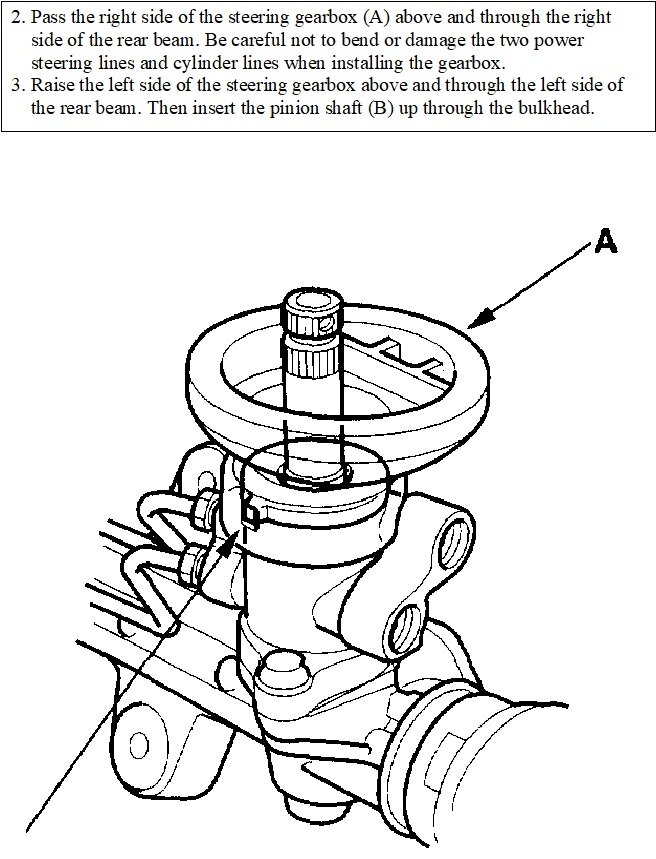 2. Pass the right side of the steering gearbox (A) above and through the right side of the rear beam. Be careful not to bend or damage the two power steering lines and cylinder lines when installing the gearbox.
3. Raise the left side of the steering gearbox above and through the left side of the rear beam. Then insert the pinion shaft (B) up through the bulkhead.

A