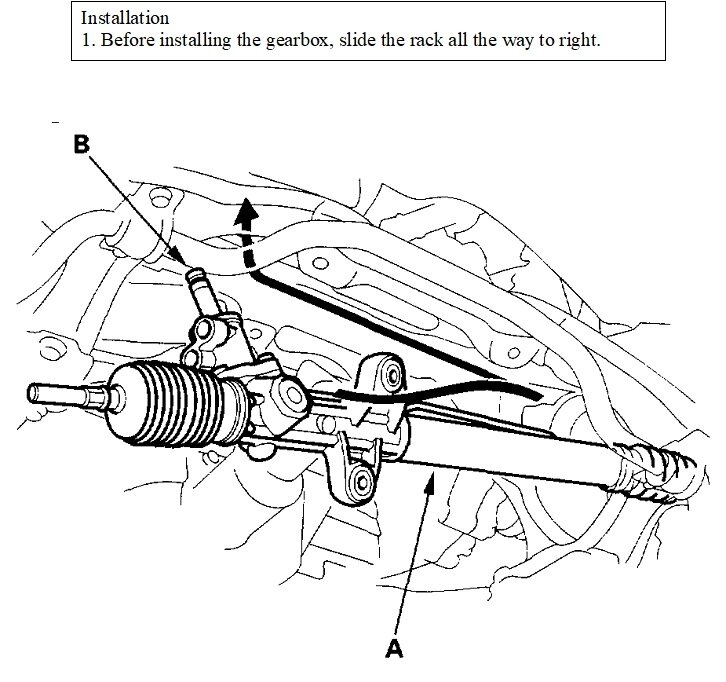 Installation
1. Before installing the gearbox, slide the rack all the way to right.

B

A