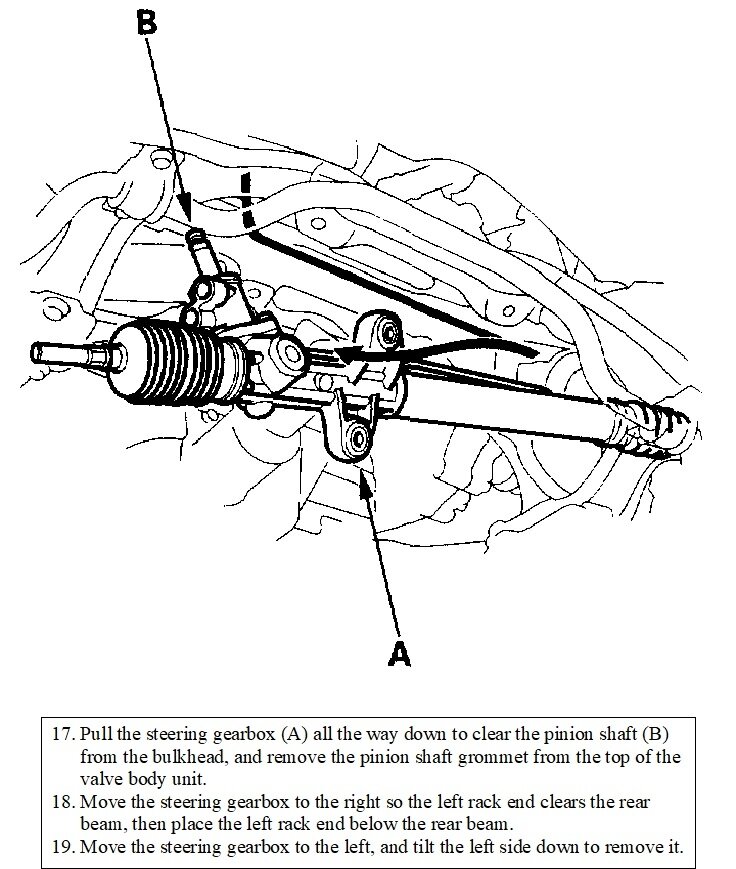 B

A

17. Pull the steering gearbox (A) all the way down to clear the pinion shaft (B) from the bulkhead, and remove the pinion shaft grommet from the top of the valve body unit.
18. Move the steering gearbox to the right so the left rack end clears the rear beam, then place the left rack end below the rear beam.
19. Move the steering gearbox to the left, and tilt the left side down to remove it.