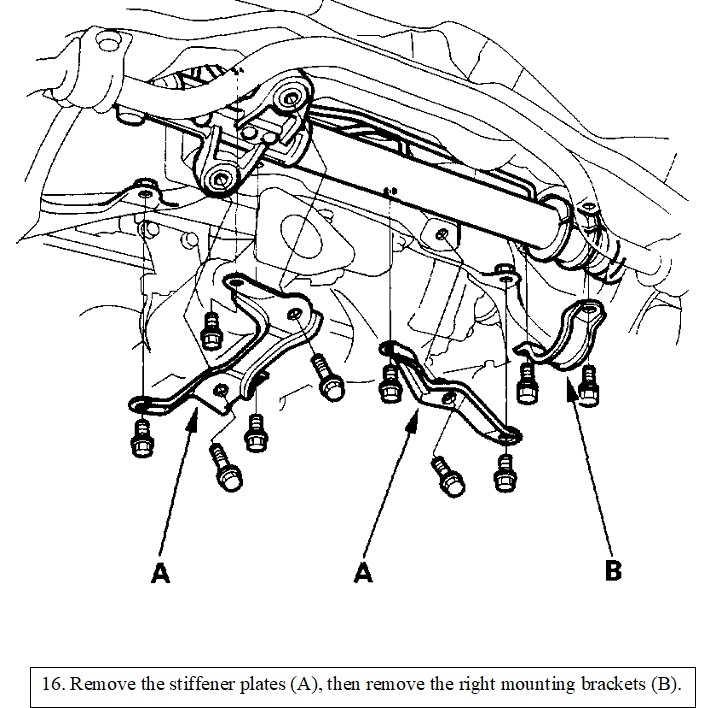 A

A

B

16. Remove the stiffener plates (A), then remove the right mounting brackets (B).