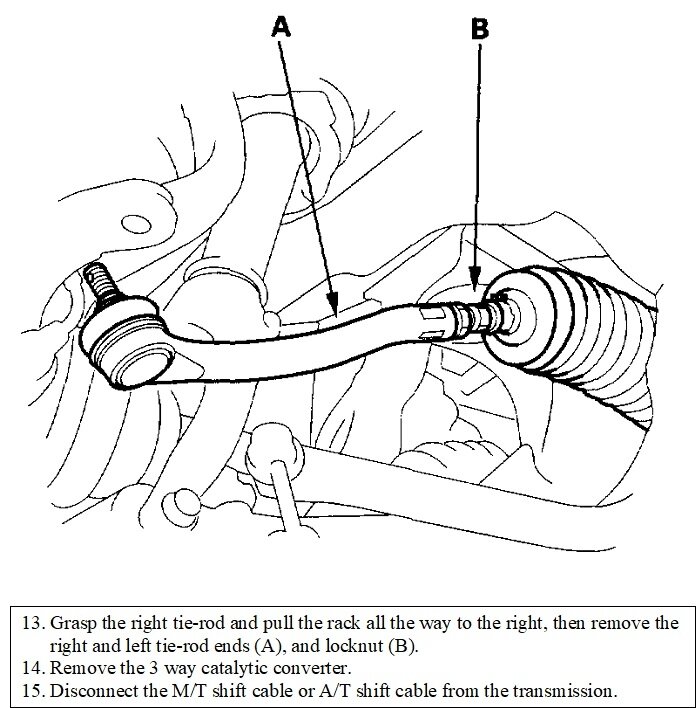 A

B

13. Grasp the right tie-rod and pull the rack all the way to the right, then remove the right and left tie-rod ends (A), and locknut (B).
14. Remove the 3 way catalytic converter.
15. Disconnect the M/T shift cable or A/T shift cable from the transmission.