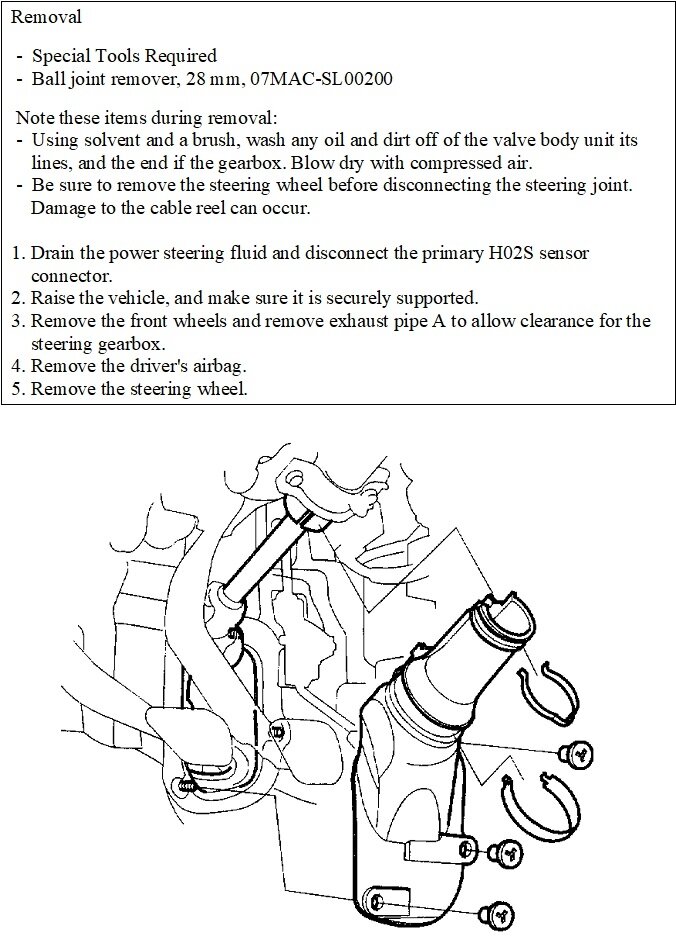 Removal

- Special Tools Required
- Ball joint remover, 28 mm, 07MAC-SL00200

Note these items during removal:
- Using solvent and a brush, wash any oil and dirt off of the valve body unit its lines, and the end if the gearbox. Blow dry with compressed air.
- Be sure to remove the steering wheel before disconnecting the steering joint. Damage to the cable reel can occur.

1. Drain the power steering fluid and disconnect the primary H02S sensor connector.
2. Raise the vehicle, and make sure it is securely supported.
3. Remove the front wheels and remove exhaust pipe A to allow clearance for the steering gearbox.
4. Remove the driver's airbag.
5. Remove the steering wheel.