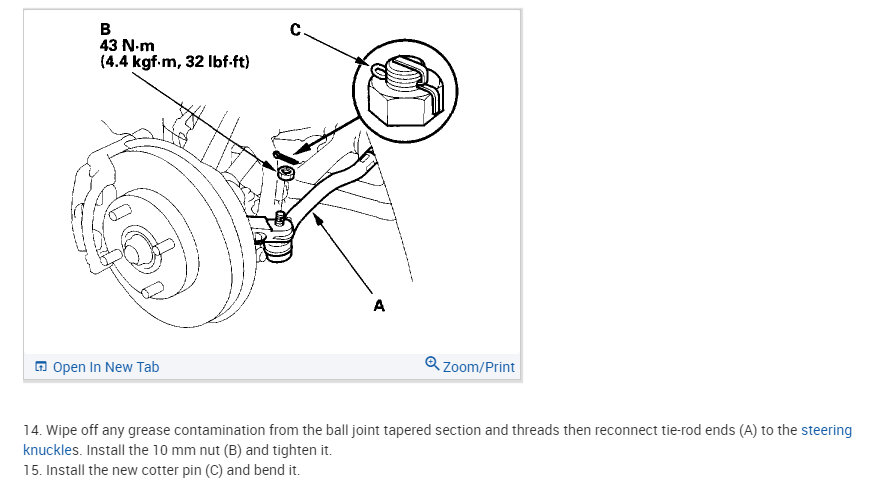 B
43 N·m
(4.4 kgf·m, 32 lbf·ft)

C

A

Open In New Tab

Zoom/Print

14. Wipe off any grease contamination from the ball joint tapered section and threads then reconnect tie-rod ends (A) to the steering knuckles. Install the 10 mm nut (B) and tighten it.
15. Install the new cotter pin (C) and bend it.