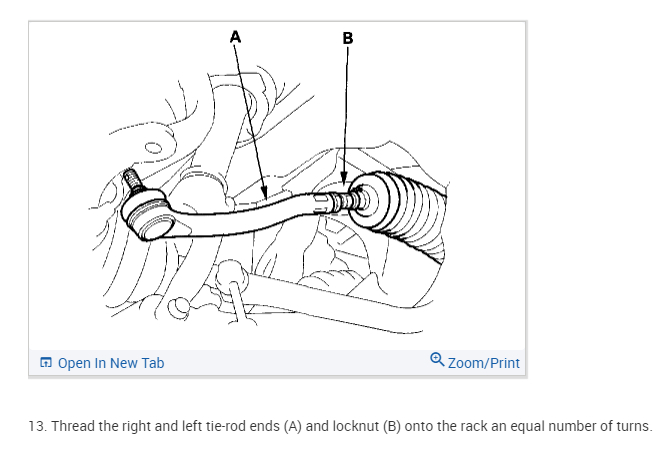 A

B

Open In New Tab

Zoom/Print

13. Thread the right and left tie-rod ends (A) and locknut (B) onto the rack an equal number of turns.