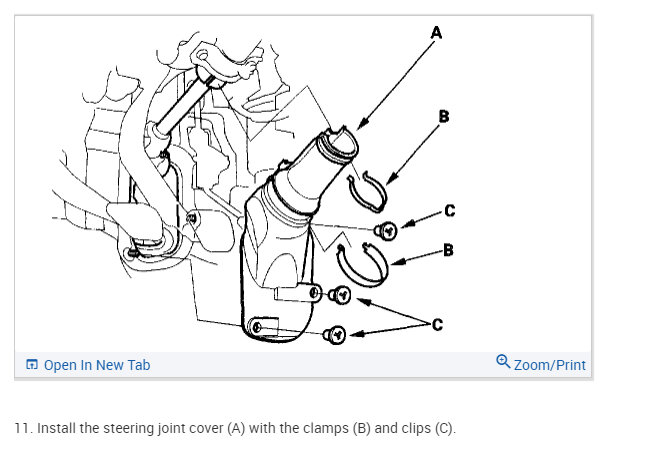 A

B

C

B

C

Open In New Tab

Zoom/Print

11. Install the steering joint cover (A) with the clamps (B) and clips (C).